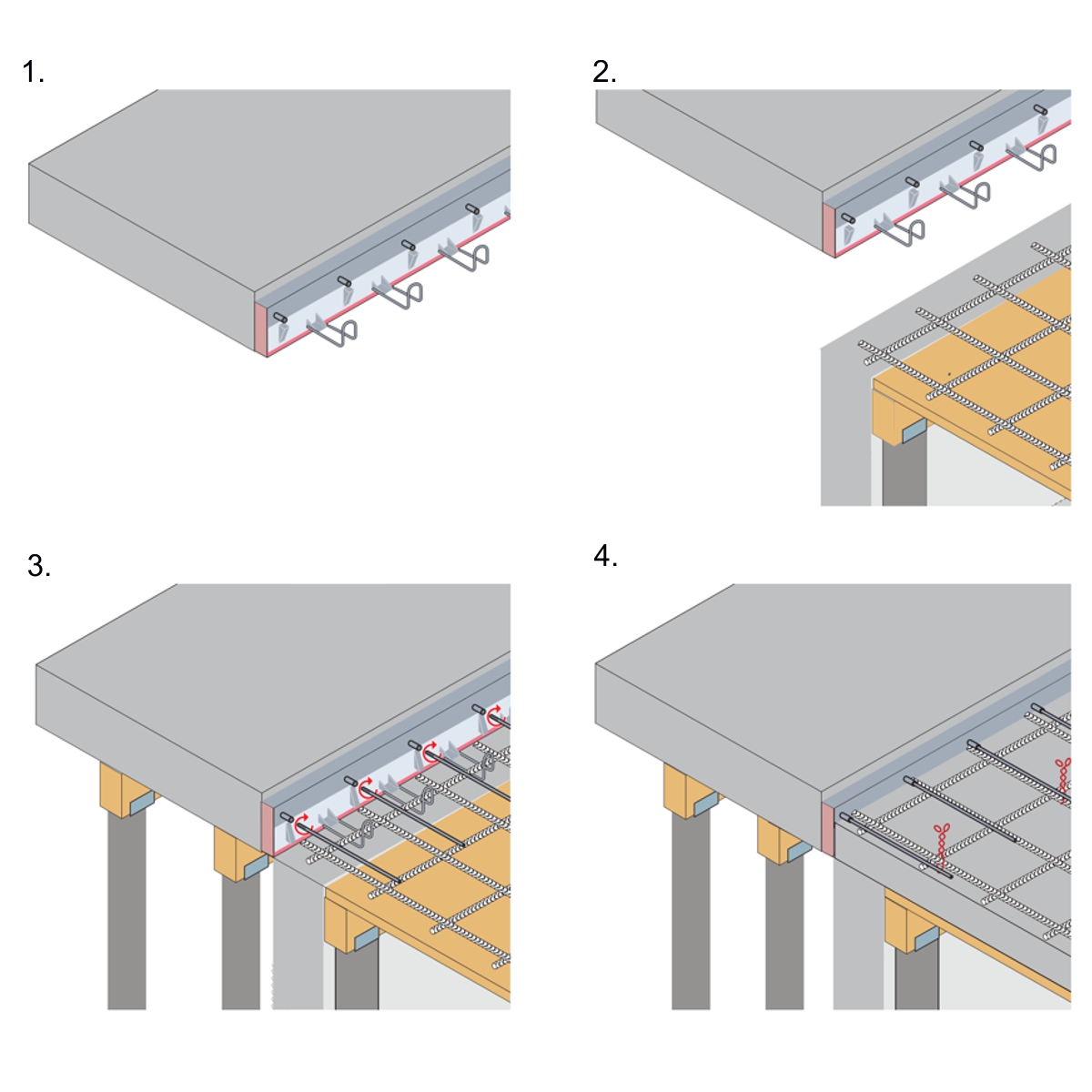 1.

2.

3.

4.