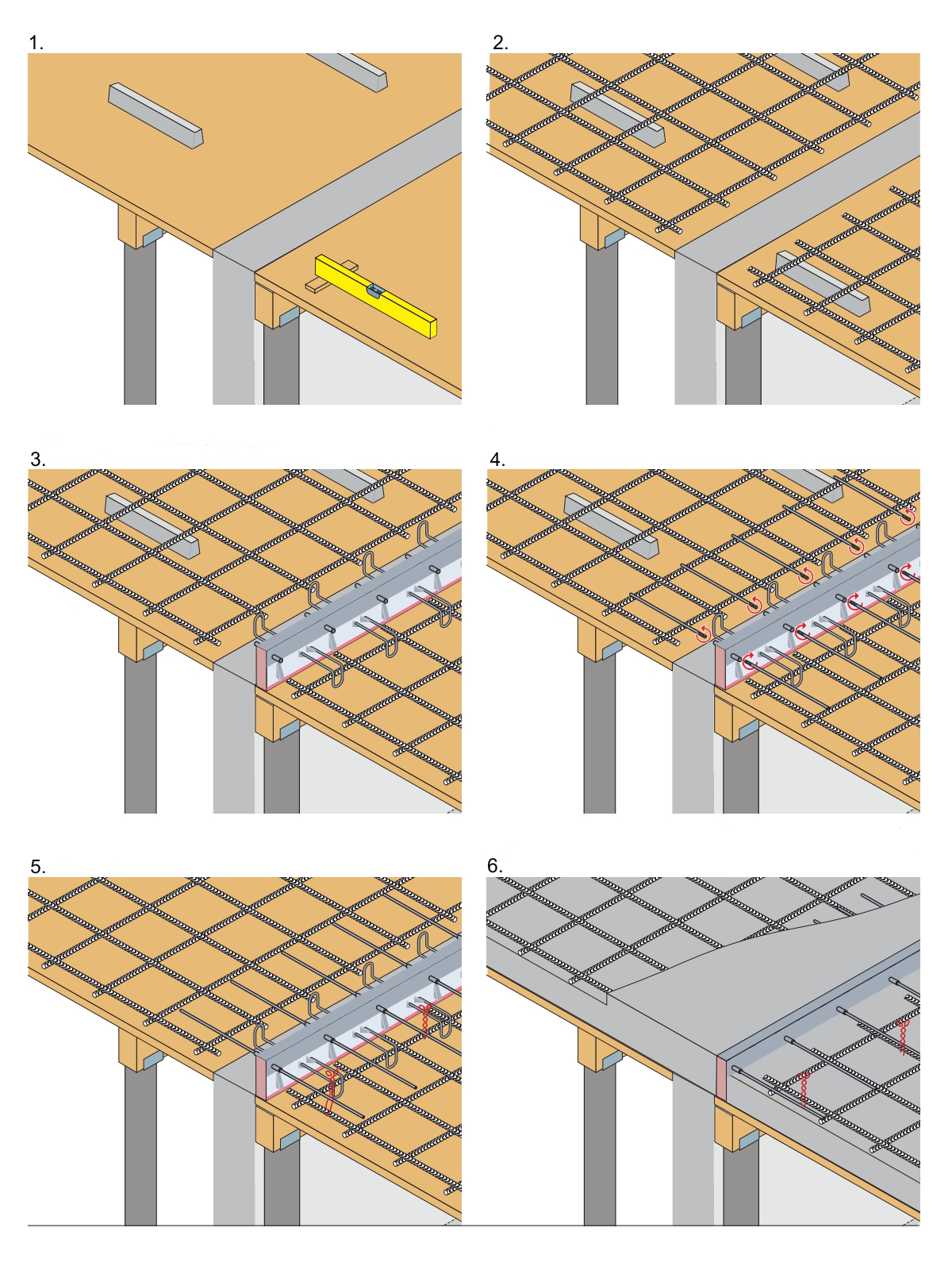 1.

2.

3.

4.

5.

6.