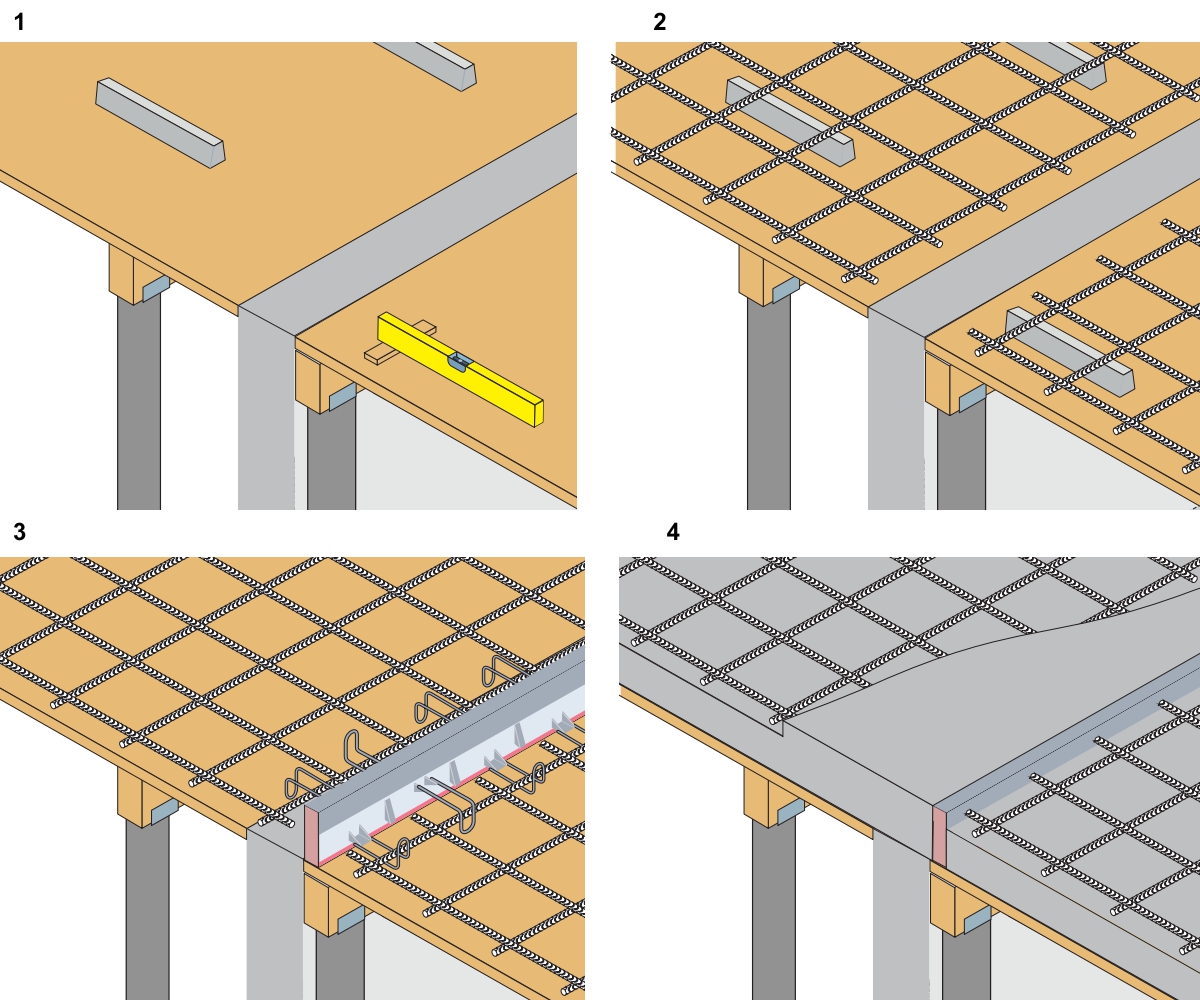 1

2

3

4