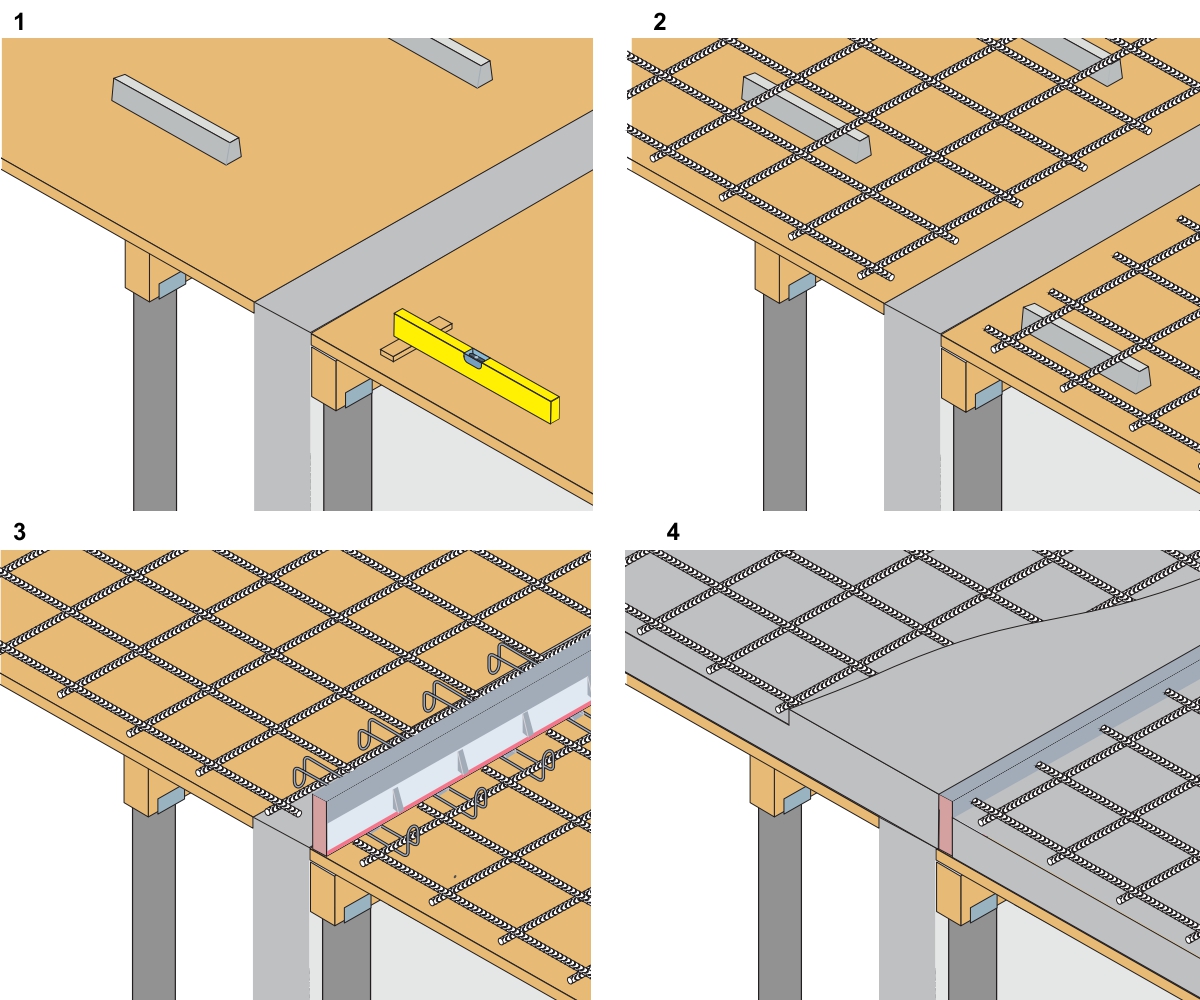 1
2
3
4