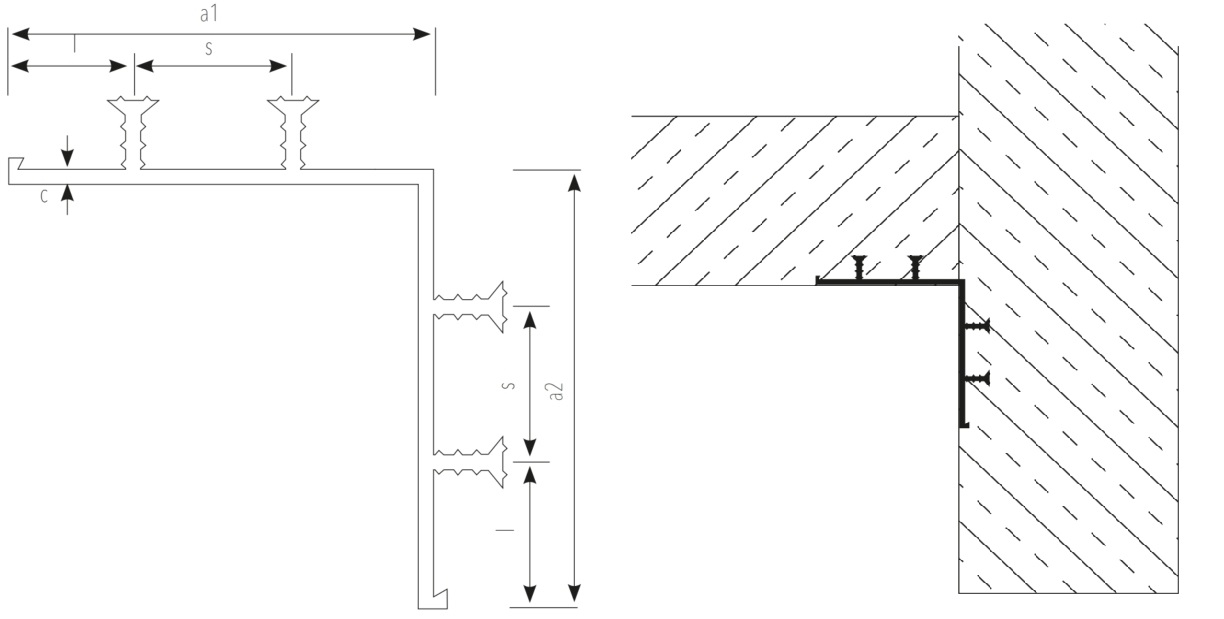 a1
l
s
c
s
a2
l