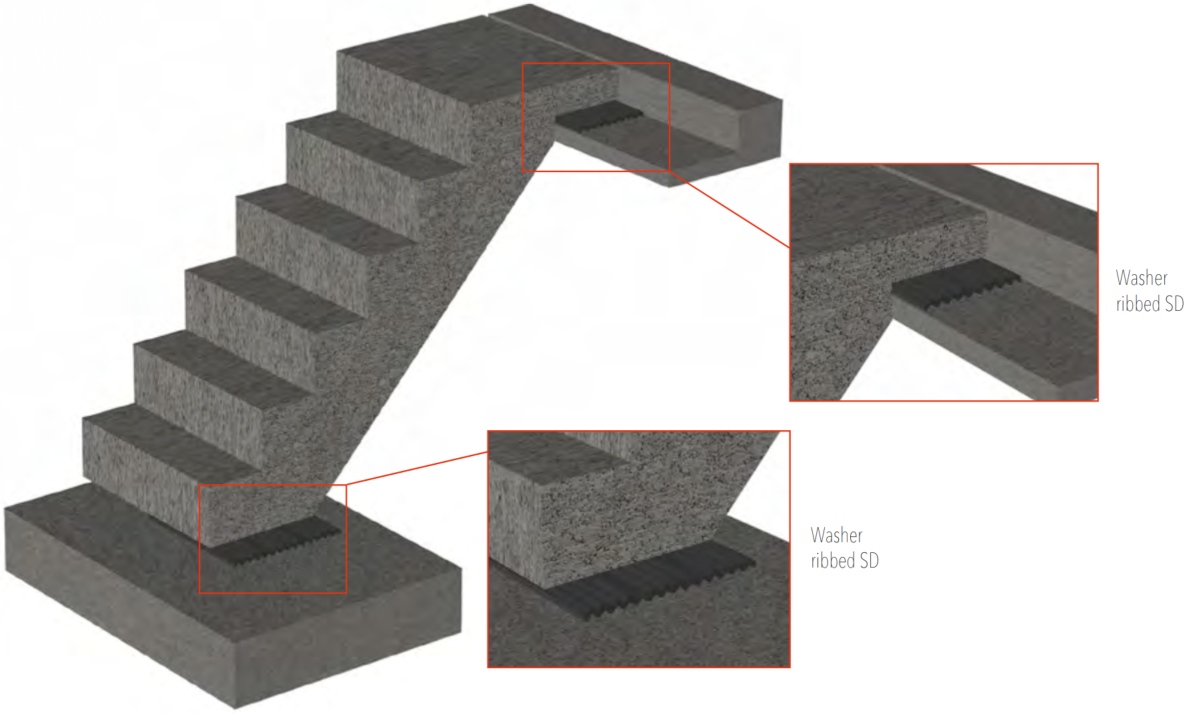 Washer ribbed SD

Washer ribbed SD