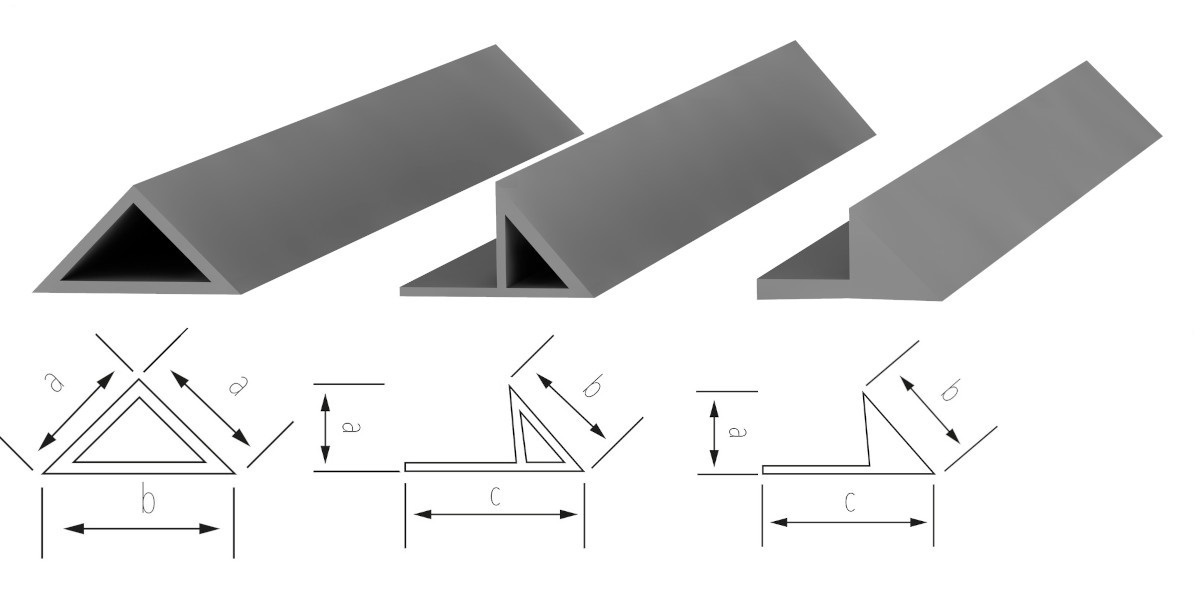 a a
b
a
b
c
a
b
c